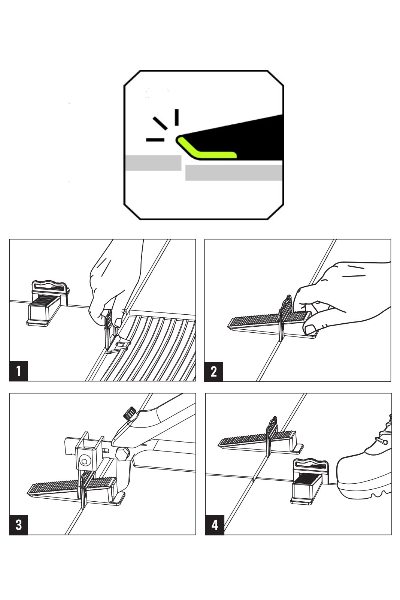 1

2

3

4